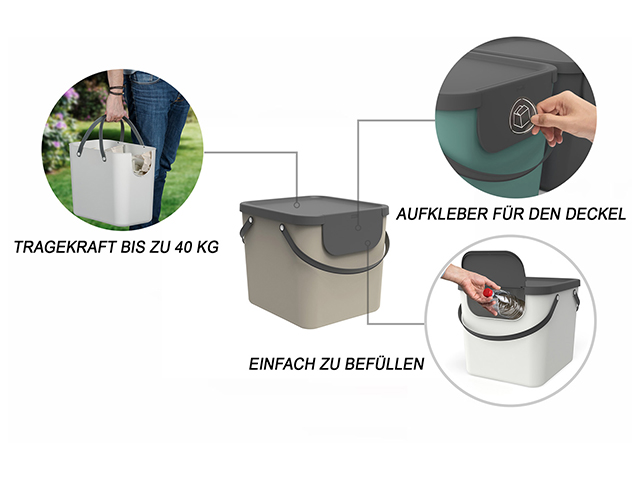 TRAGEKRAFT BIS ZU 40 KG

AUFKLEBER FÜR DEN DECKEL

EINFACH ZU BEFÜLLEN